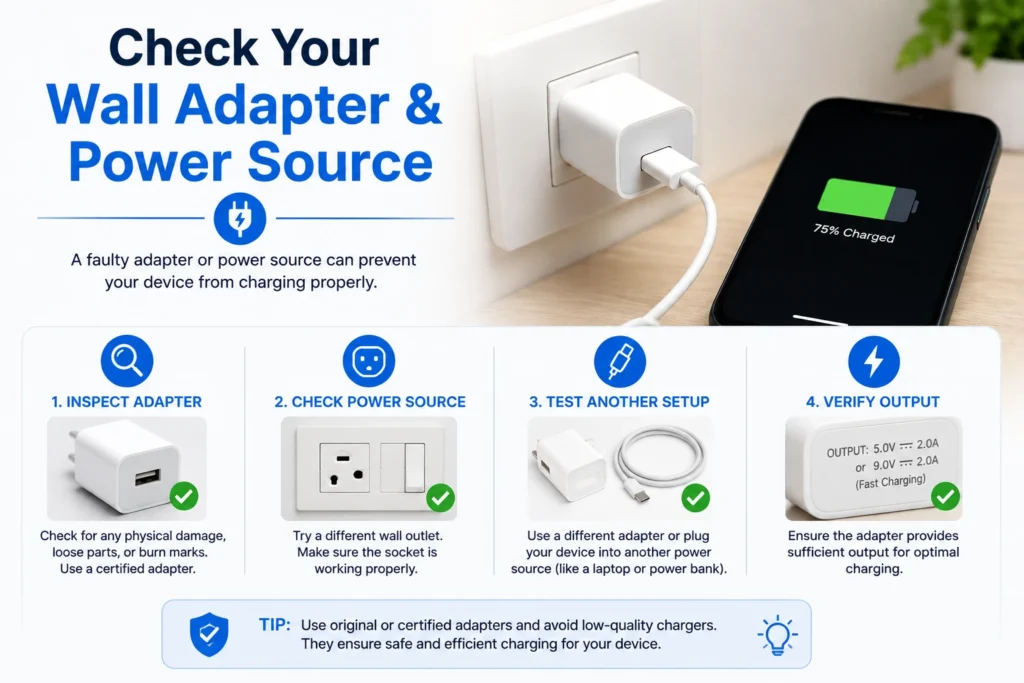 Check Your Wall Adapter & Power Source

A faulty adapter or power source can prevent your device from charging properly.

75% Charged

1. INSPECT ADAPTER

Check for any physical damage, loose parts, or burn marks. Use a certified adapter.

2. CHECK POWER SOURCE

Try a different wall outlet. Make sure the socket is working properly.

3. TEST ANOTHER SETUP

Use a different adapter or plug your device into another power source (like a laptop or power bank).

4. VERIFY OUTPUT

OUTPUT: 5.0V ⎓ 2.0A
or 9.0V ⎓ 2.0A
(Fast Charging)

Ensure the adapter provides sufficient output for optimal charging.

TIP: Use original or certified adapters and avoid low-quality chargers. They ensure safe and efficient charging for your device.